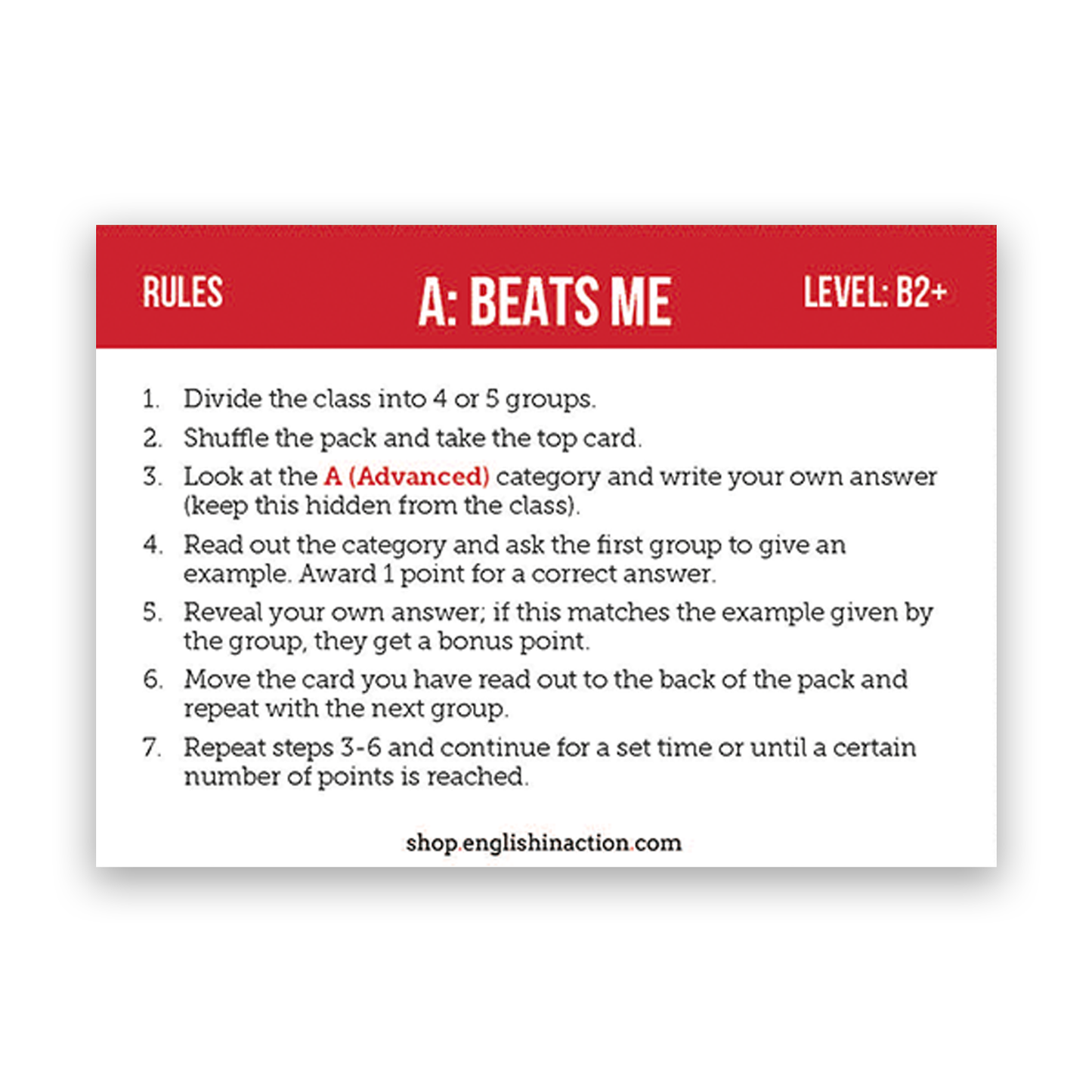 RULES

A: BEATS ME

LEVEL: B2+

1. Divide the class into 4 or 5 groups.
2. Shuffle the pack and take the top card.
3. Look at the A (Advanced) category and write your own answer (keep this hidden from the class).
4. Read out the category and ask the first group to give an example. Award 1 point for a correct answer.
5. Reveal your own answer; if this matches the example given by the group, they get a bonus point.
6. Move the card you have read out to the back of the pack and repeat with the next group.
7. Repeat steps 3-6 and continue for a set time or until a certain number of points is reached.

shop.englishinaction.com